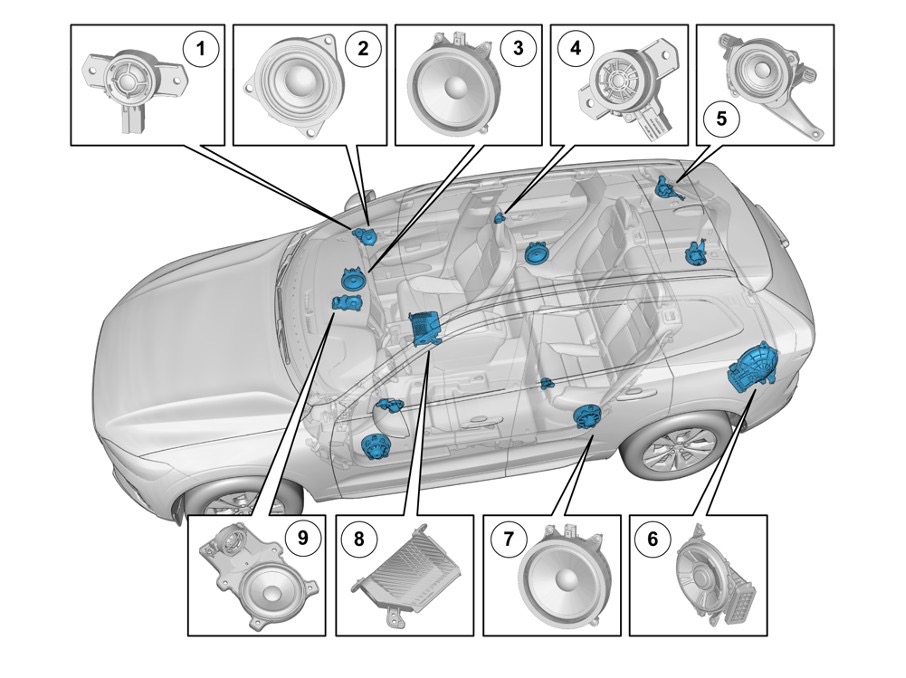 1
2
3
4
5
9
8
7
6